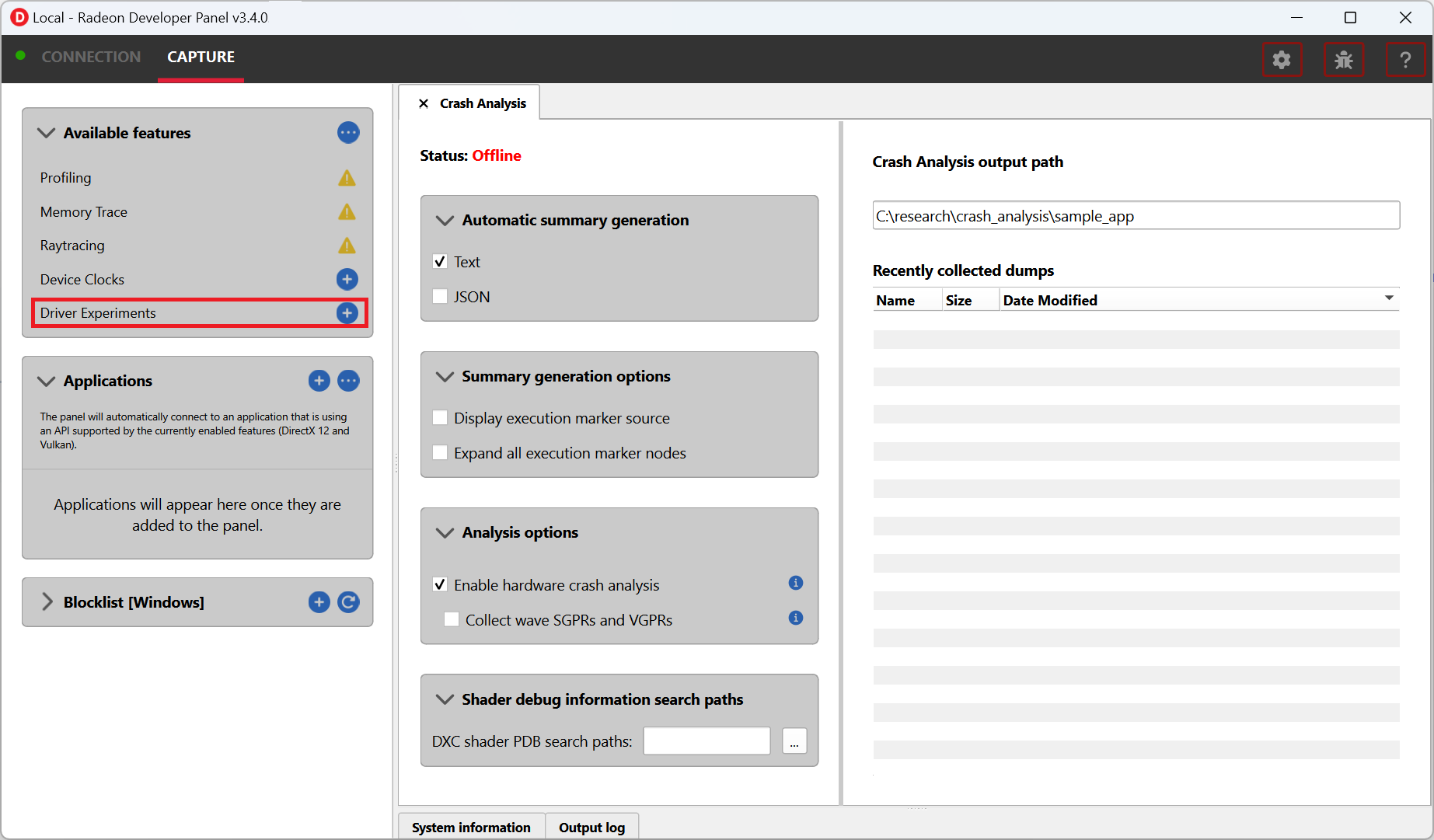 Local - Radeon Developer Panel v3.4.0

CONNECTION CAPTURE

?

Available features

Profiling

Memory Trace

Raytracing

Device Clocks

Driver Experiments

Applications

The panel will automatically connect to an application that is using an API supported by the currently enabled features (DirectX 12 and Vulkan).

Applications will appear here once they are added to the panel.

Blocklist [Windows]

Crash Analysis

Status: Offline

Automatic summary generation

Text

JSON

Summary generation options

Display execution marker source

Expand all execution marker nodes

Analysis options

Enable hardware crash analysis

Collect wave SGPRs and VGPRs

Shader debug information search paths

DXC shader PDB search paths:

...

Crash Analysis output path

C:\research\crash_analysis\sample_app

Recently collected dumps

| Name | Size | Date Modified |
|---|---|---|

System information

Output log